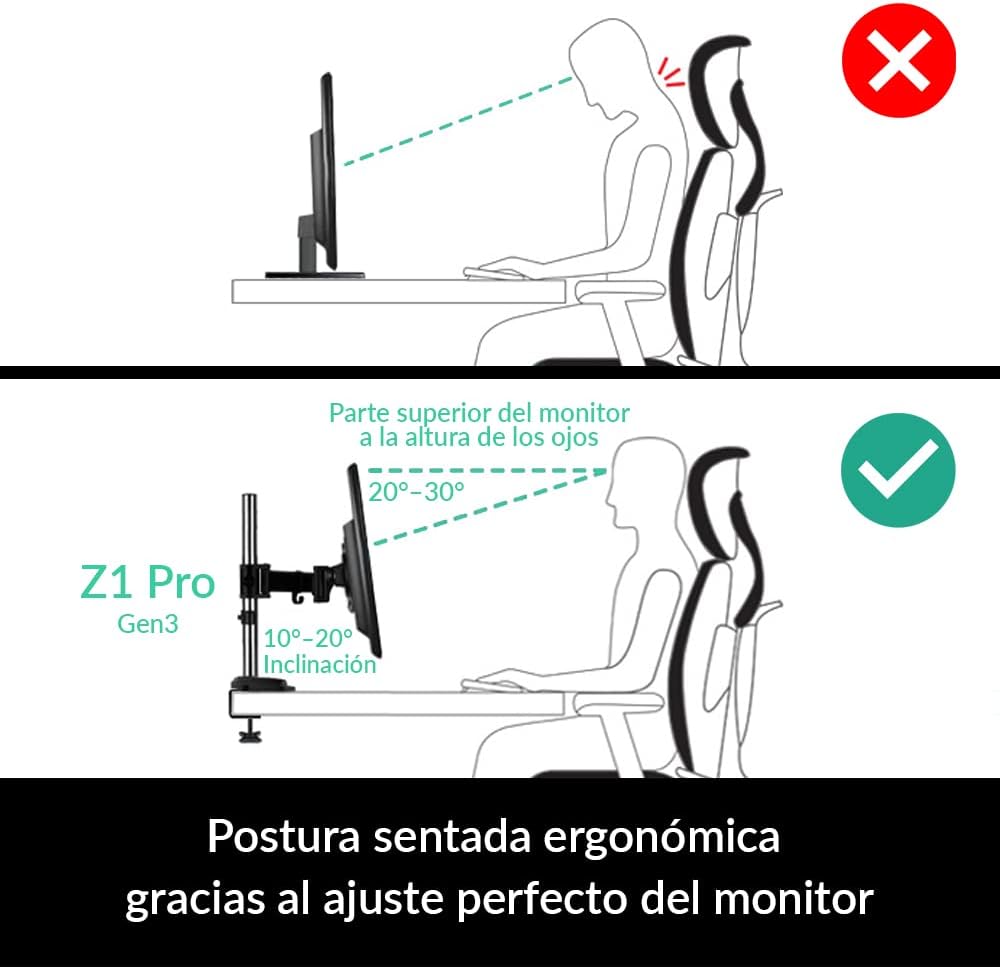 Parte superior del monitor a la altura de los ojos

20°–30°

Z1 Pro
Gen3

10°–20°
Inclinación

Postura sentada ergonómica
gracias al ajuste perfecto del monitor